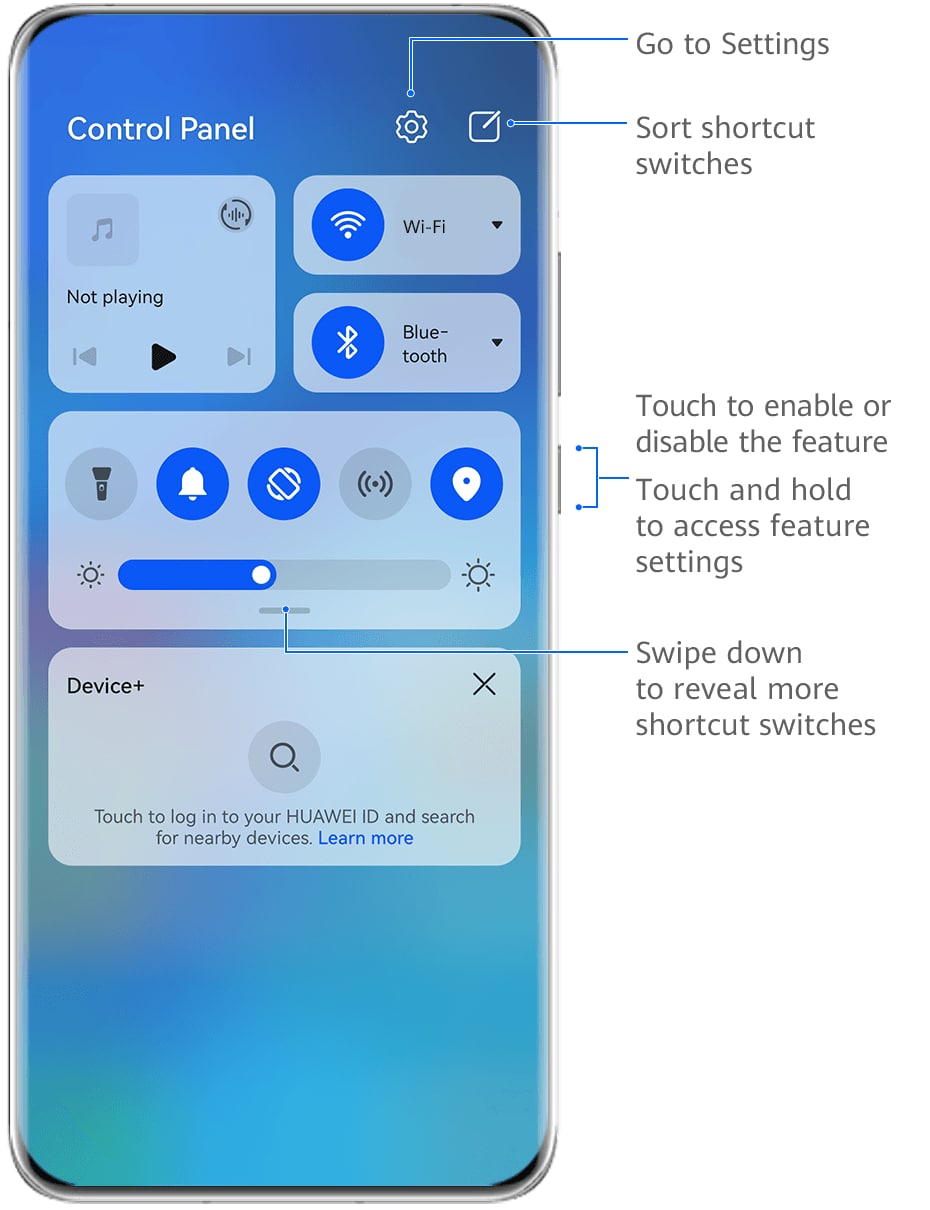 Control Panel

Not playing

Wi-Fi

Bluetooth

Device+

Touch to log in to your HUAWEI ID and search for nearby devices. Learn more

Go to Settings

Sort shortcut switches

Touch to enable or disable the feature

Touch and hold to access feature settings

Swipe down to reveal more shortcut switches